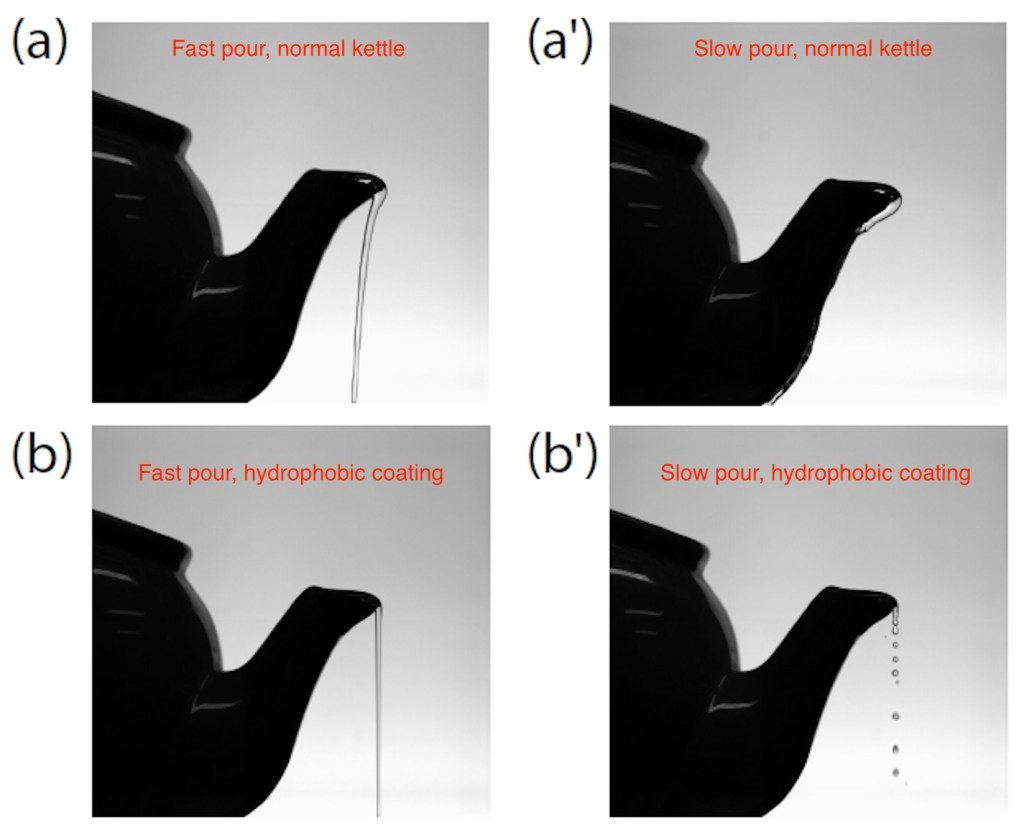 (a)
Fast pour, normal kettle

(a')
Slow pour, normal kettle

(b)
Fast pour, hydrophobic coating

(b')
Slow pour, hydrophobic coating